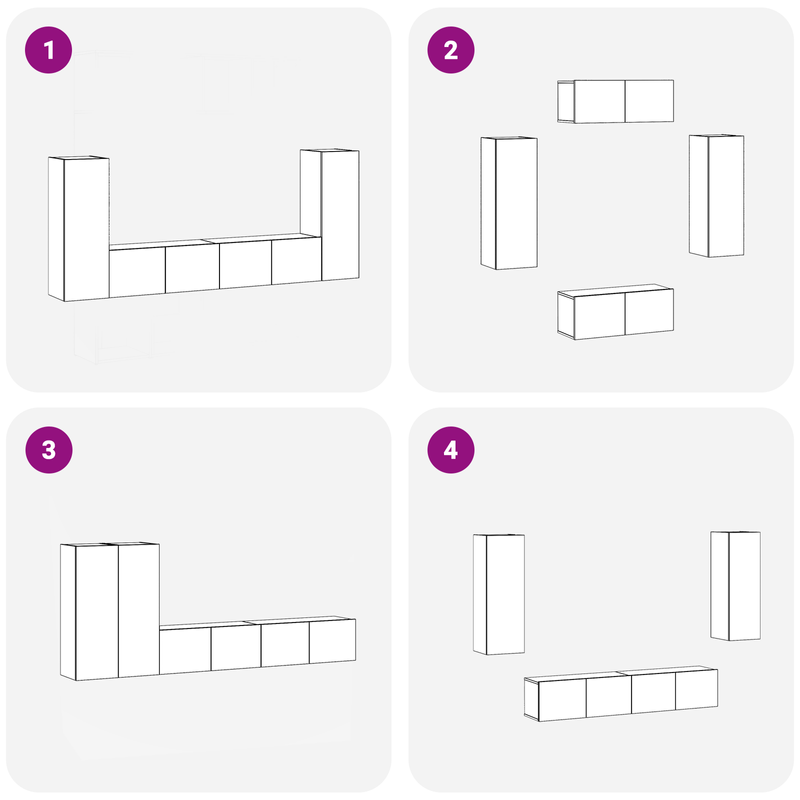 1

2

3

4