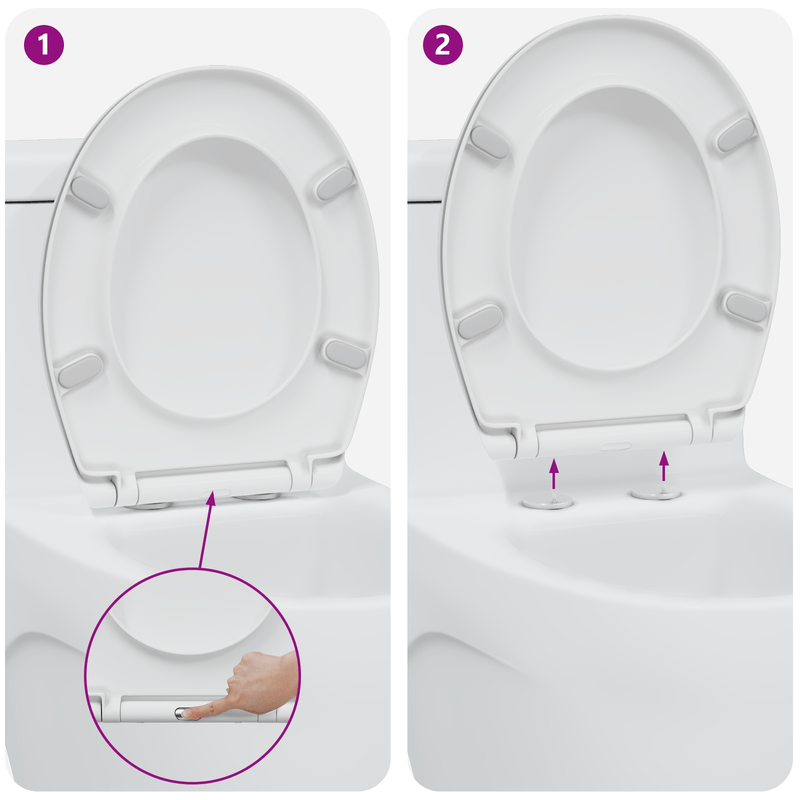 1

2