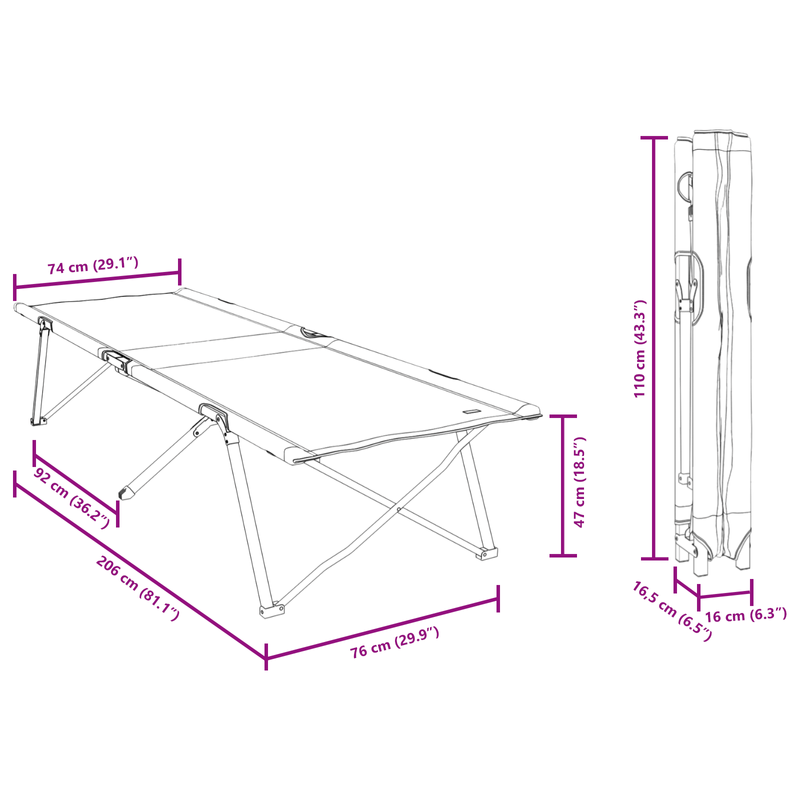 74 cm (29.1″)

92 cm (36.2″)

206 cm (81.1″)

76 cm (29.9″)

47 cm (18.5″)

110 cm (43.3″)

16,5 cm (6.5″)

16 cm (6.3″)