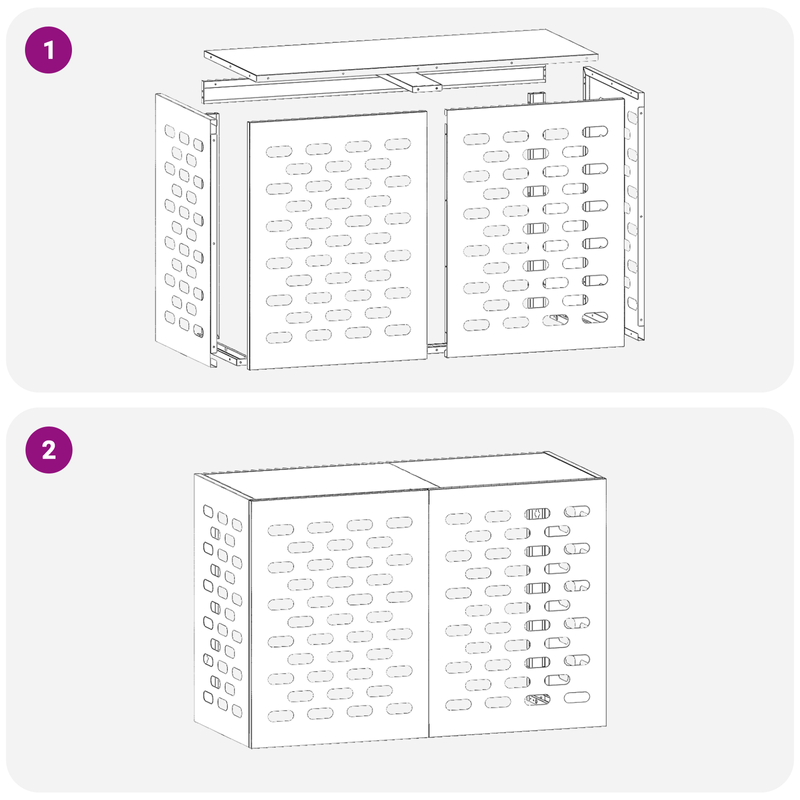 1

2