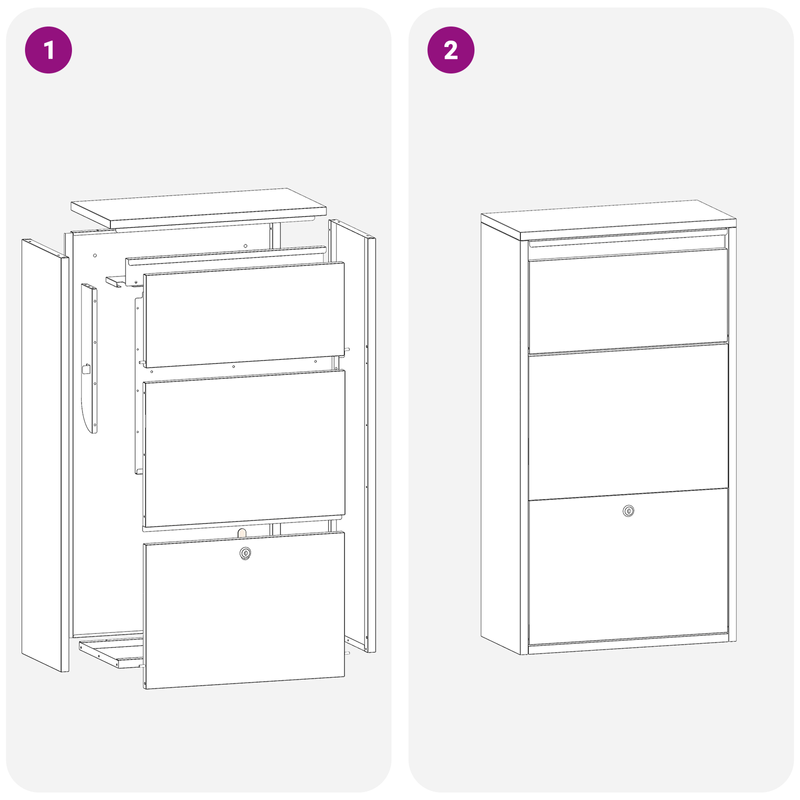 1

2