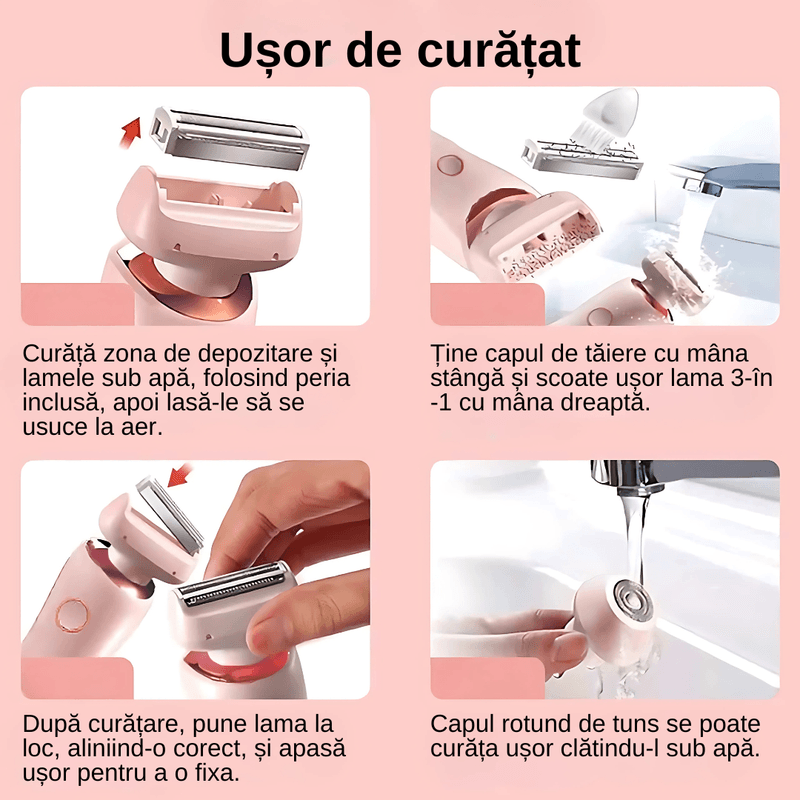 Ușor de curățat

Curăță zona de depozitare și lamele sub apă, folosind peria inclusă, apoi lasă-le să se usuce la aer.

Ține capul de tăiere cu mâna stângă și scoate ușor lama 3-în -1 cu mâna dreaptă.

După curățare, pune lama la loc, aliniind-o corect, și apasă ușor pentru a o fixa.

Capul rotund de tuns se poate curăța ușor clătindu-l sub apă.