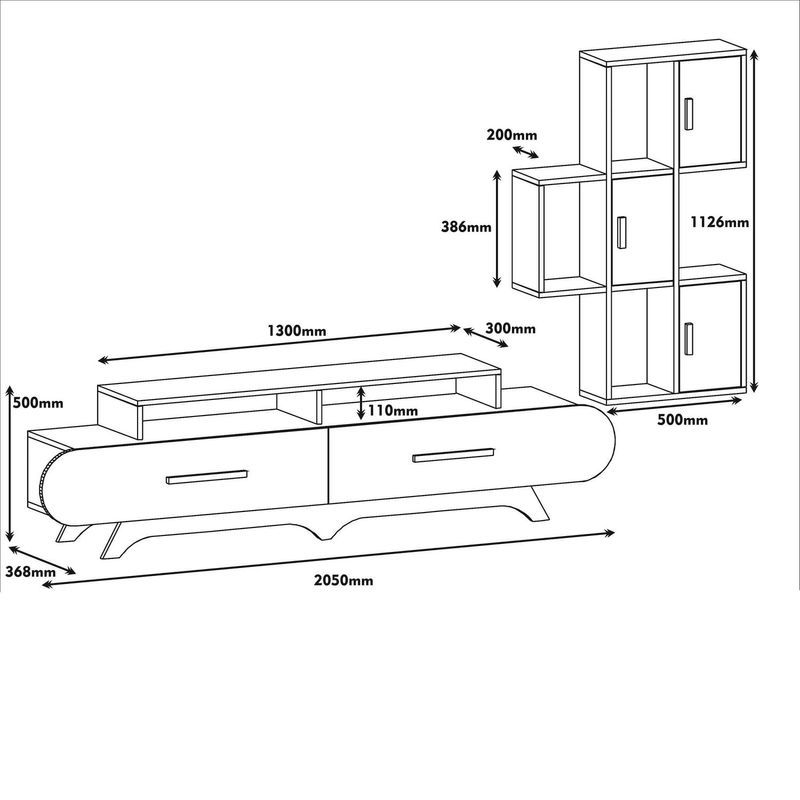 200mm
386mm
1126mm
1300mm
300mm
500mm
110mm
500mm
368mm
2050mm