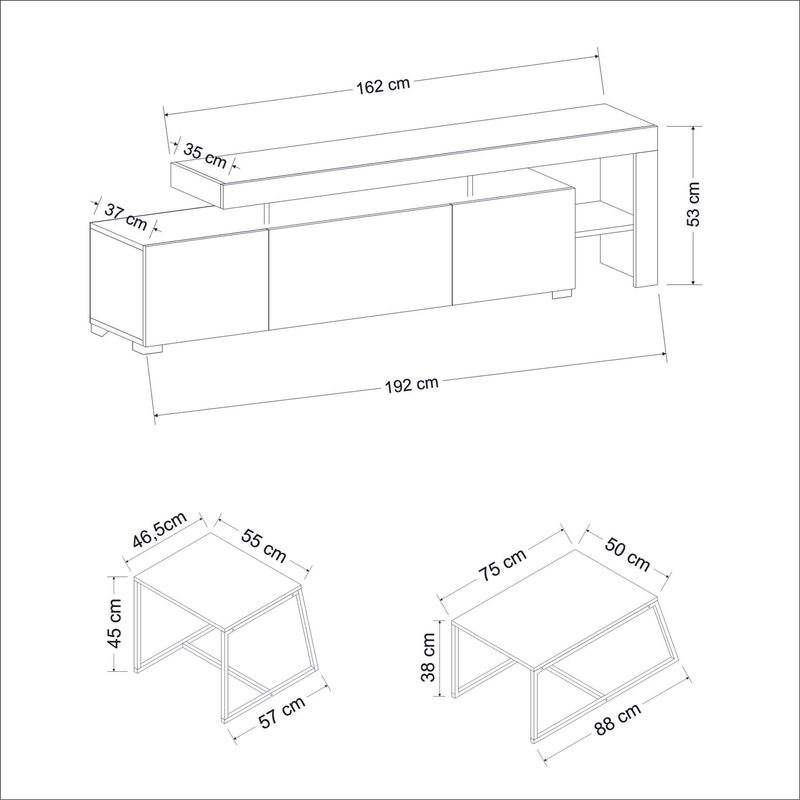 162 cm
35 cm
37 cm
53 cm
192 cm

46,5cm
55 cm
45 cm
57 cm

75 cm
50 cm
38 cm
88 cm