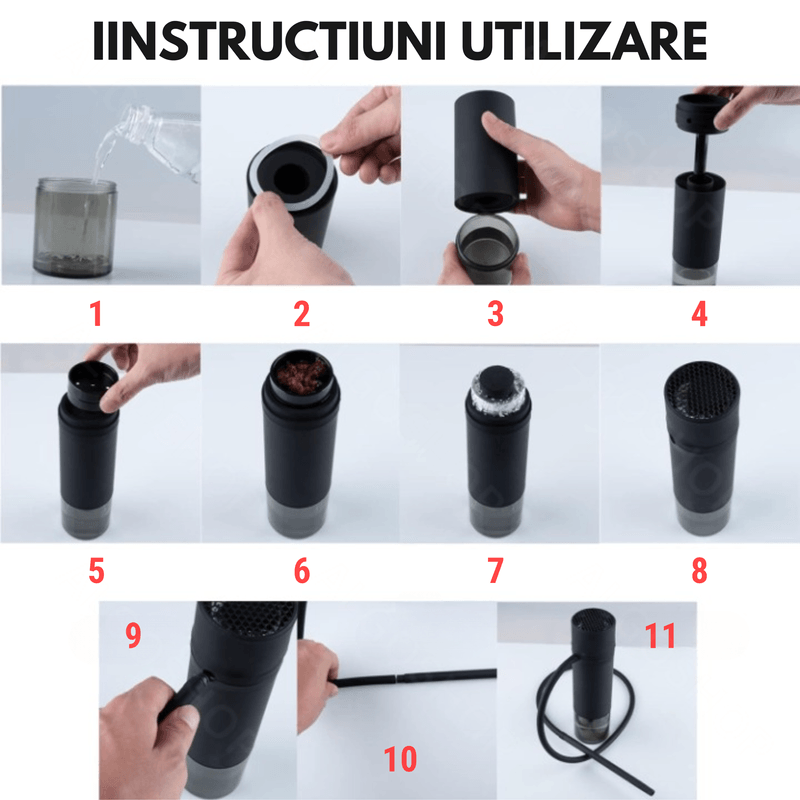 IINSTRUCTIUNI UTILIZARE

1

2

3

4

5

6

7

8

9

10

11