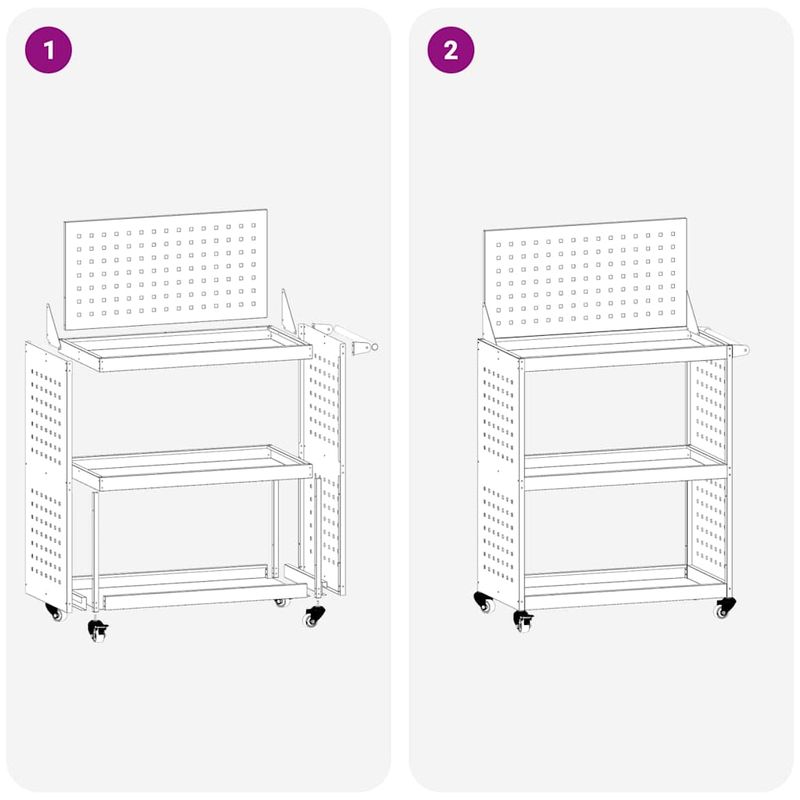 1

2