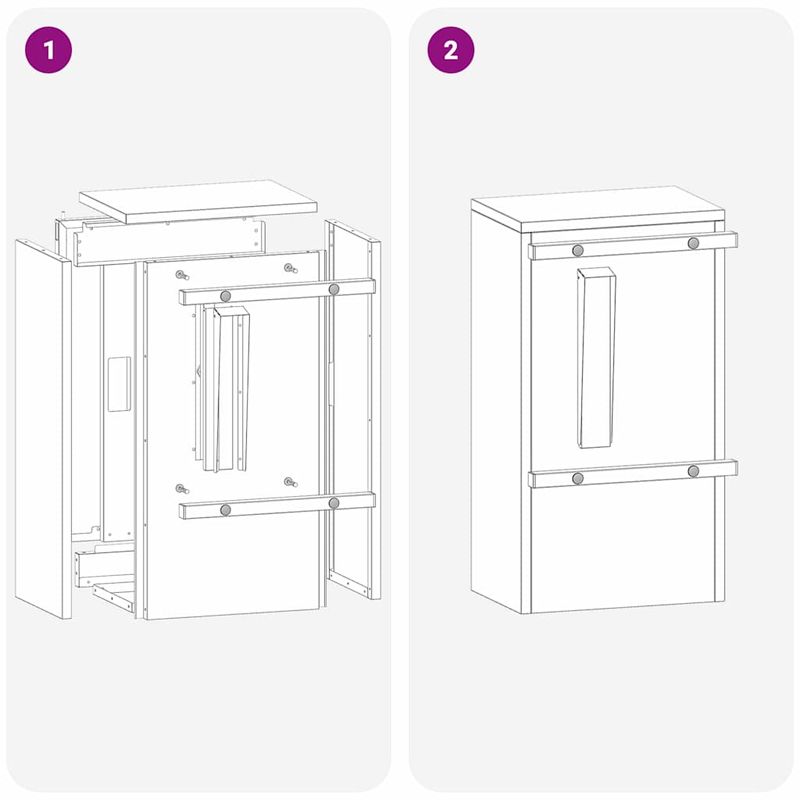 1

2