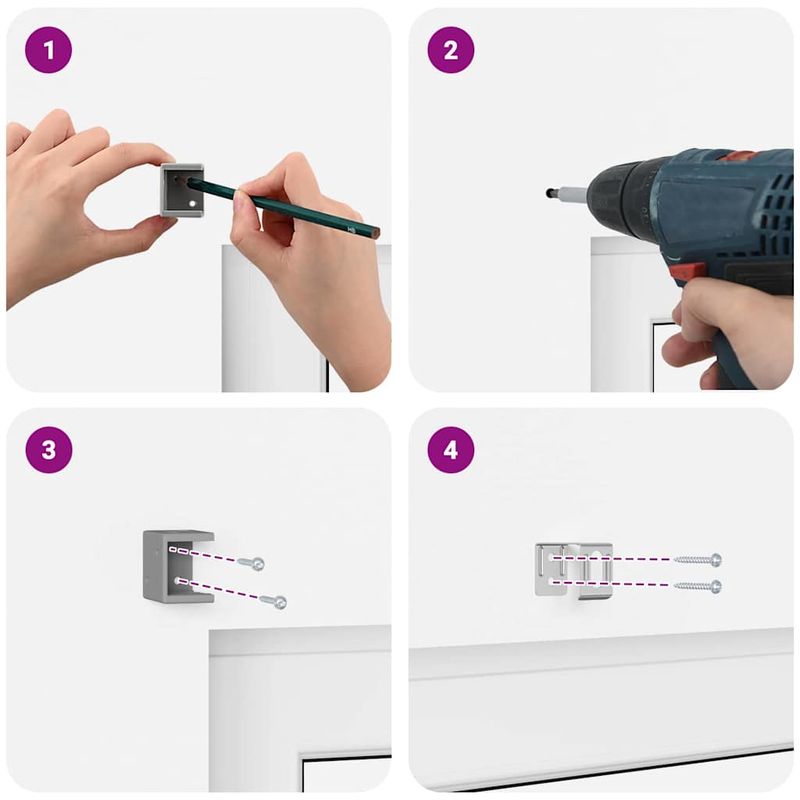 1

2

3

4