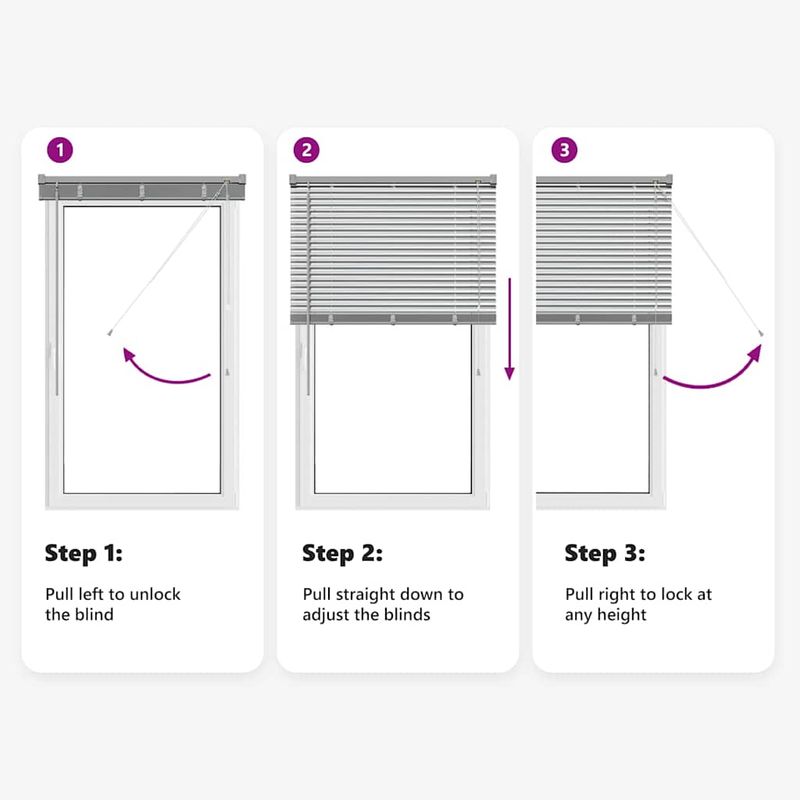 1

Step 1:

Pull left to unlock the blind

2

Step 2:

Pull straight down to adjust the blinds

3

Step 3:

Pull right to lock at any height