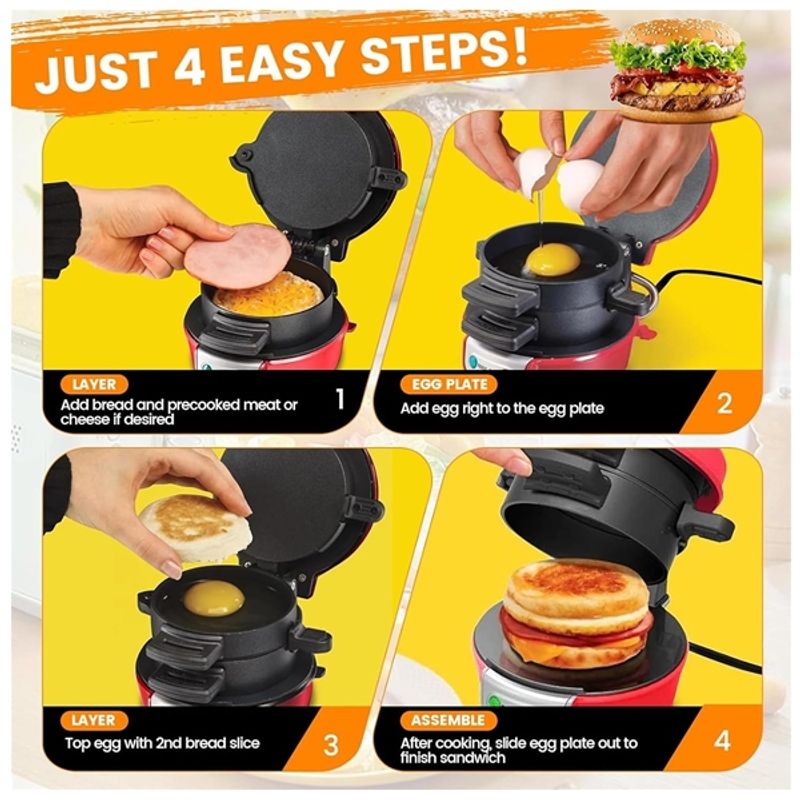 JUST 4 EASY STEPS!

LAYER
Add bread and precooked meat or cheese if desired
1

EGG PLATE
Add egg right to the egg plate
2

LAYER
Top egg with 2nd bread slice
3

ASSEMBLE
After cooking, slide egg plate out to finish sandwich
4