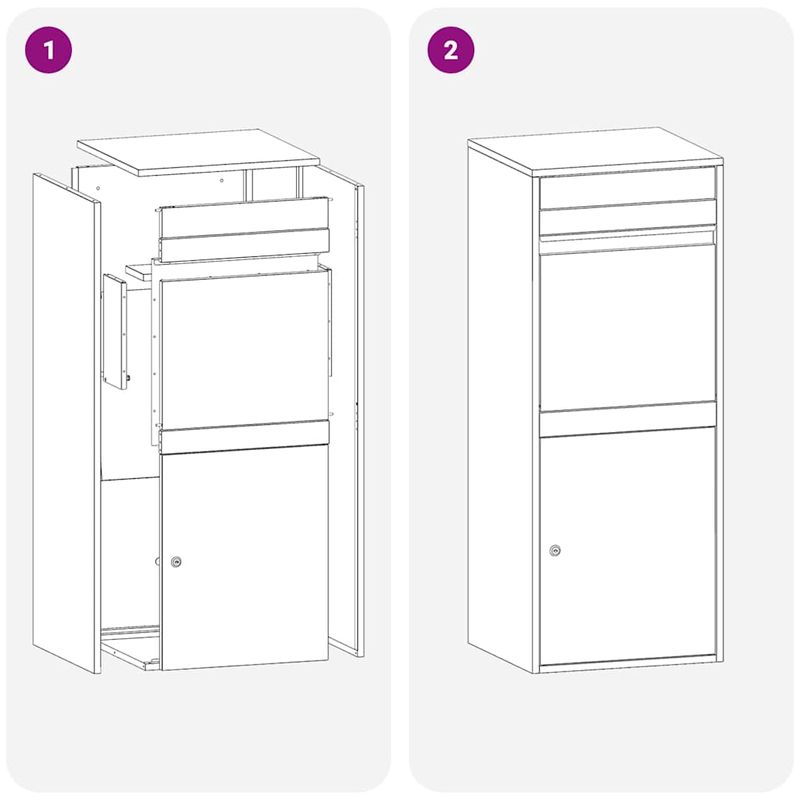 1

2