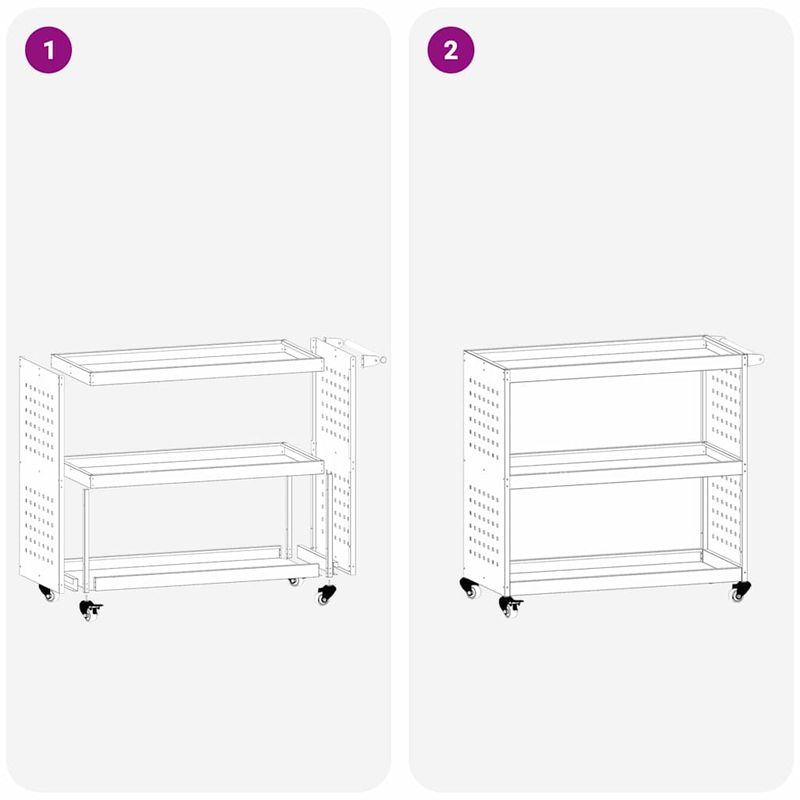 1

2