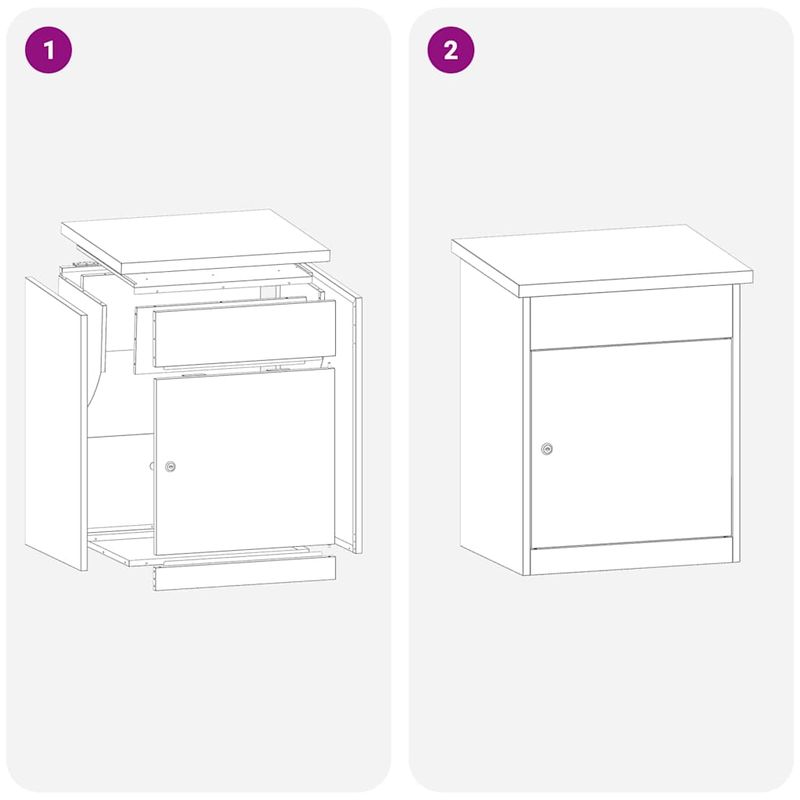 1

2