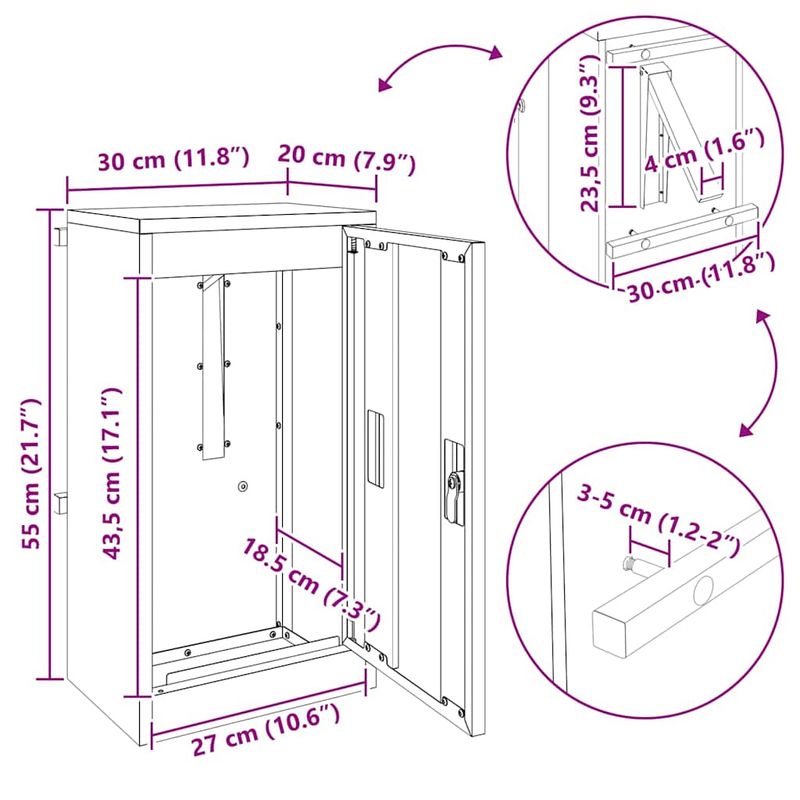 30 cm (11.8")
20 cm (7.9")
55 cm (21.7")
43,5 cm (17.1")
18.5 cm (7.3")
27 cm (10.6")
23,5 cm (9.3")
4 cm (1.6")
30 cm (11.8")
3-5 cm (1.2-2")