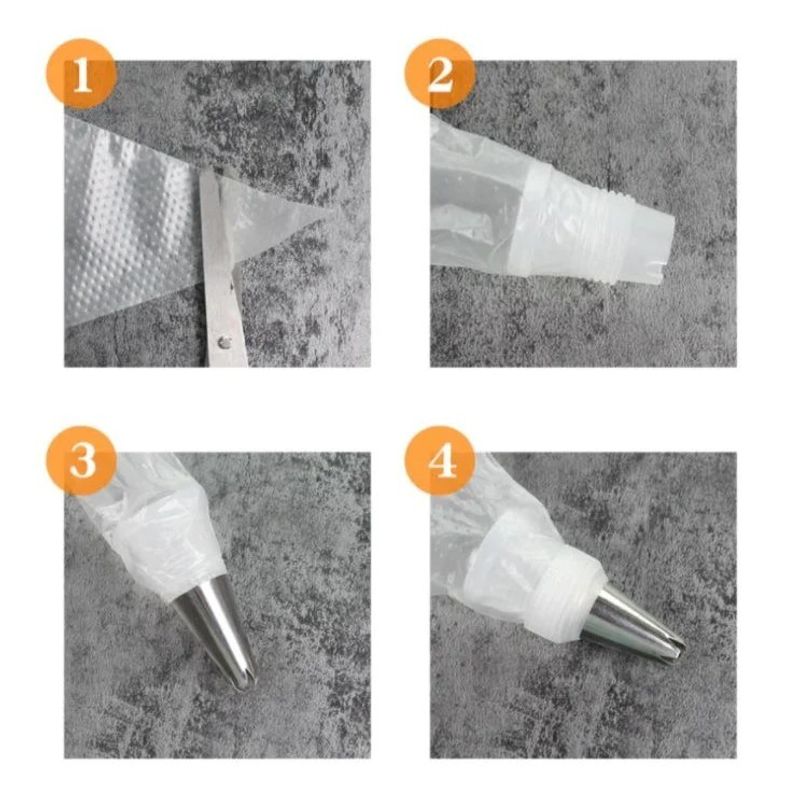 1

2

3

4