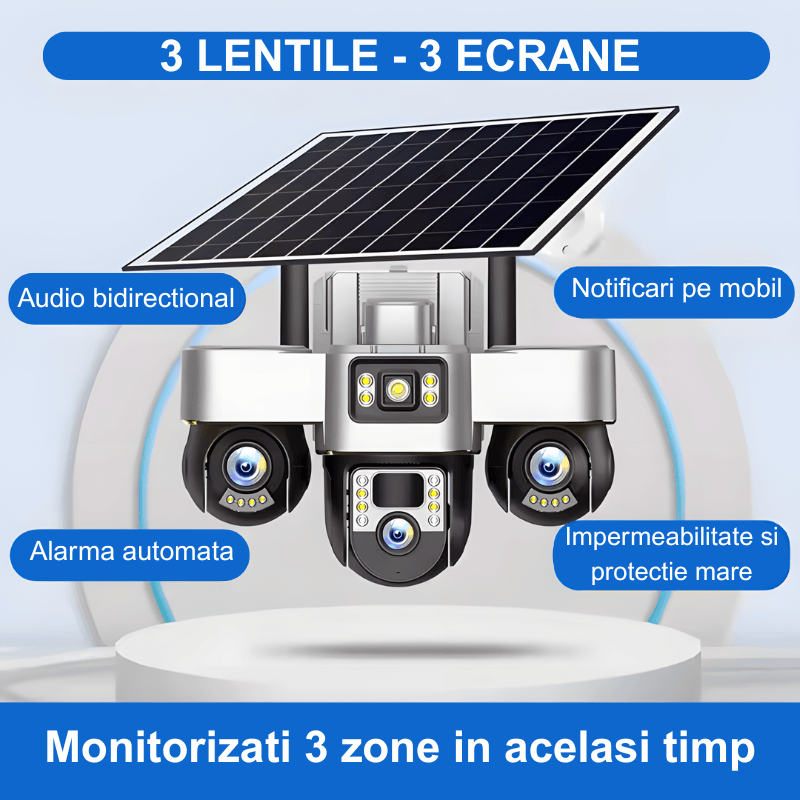 3 LENTILE - 3 ECRANE

Audio bidirectional

Notificari pe mobil

Alarma automata

Impermeabilitate si protectie mare

Monitorizati 3 zone in acelasi timp