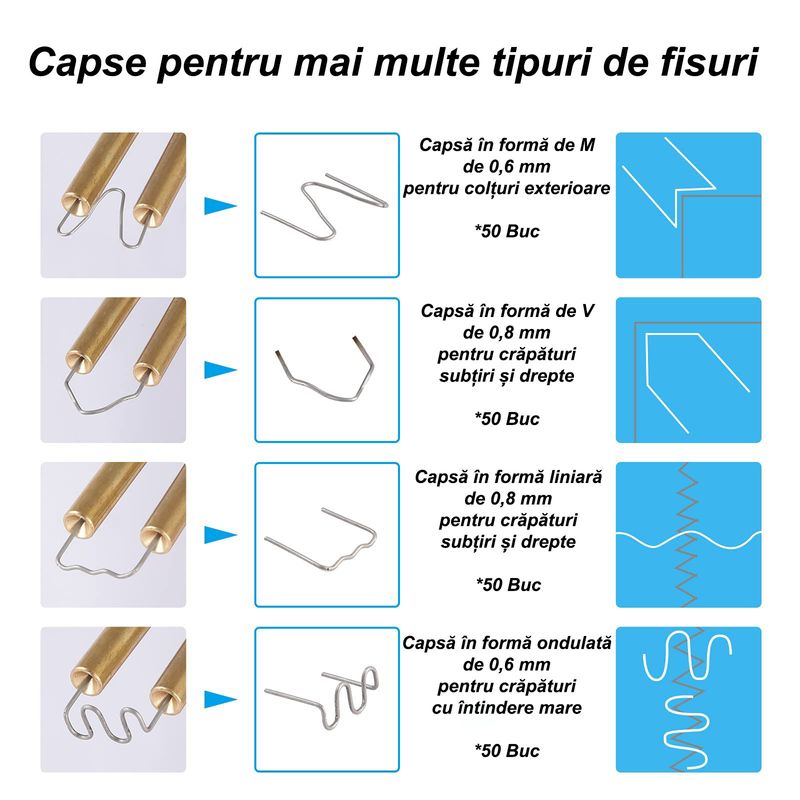 Capse pentru mai multe tipuri de fisuri

Capsă în formă de M
de 0,6 mm
pentru colțuri exterioare

*50 Buc

Capsă în formă de V
de 0,8 mm
pentru crăpături
subțiri și drepte

*50 Buc

Capsă în formă liniară
de 0,8 mm
pentru crăpături
subțiri și drepte

*50 Buc

Capsă în formă ondulată
de 0,6 mm
pentru crăpături
cu întindere mare

*50 Buc