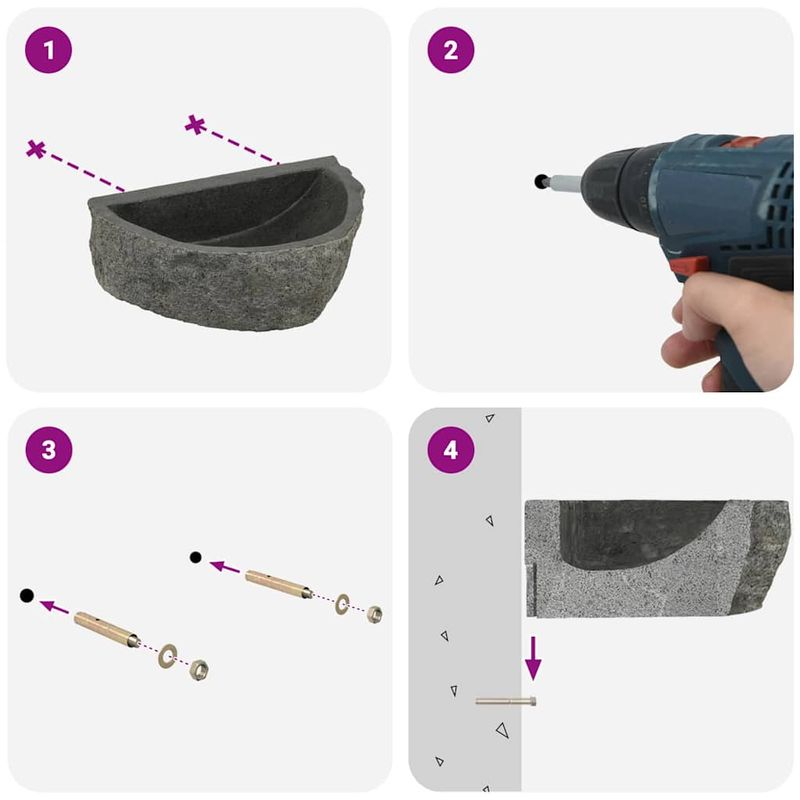 1

2

3

4