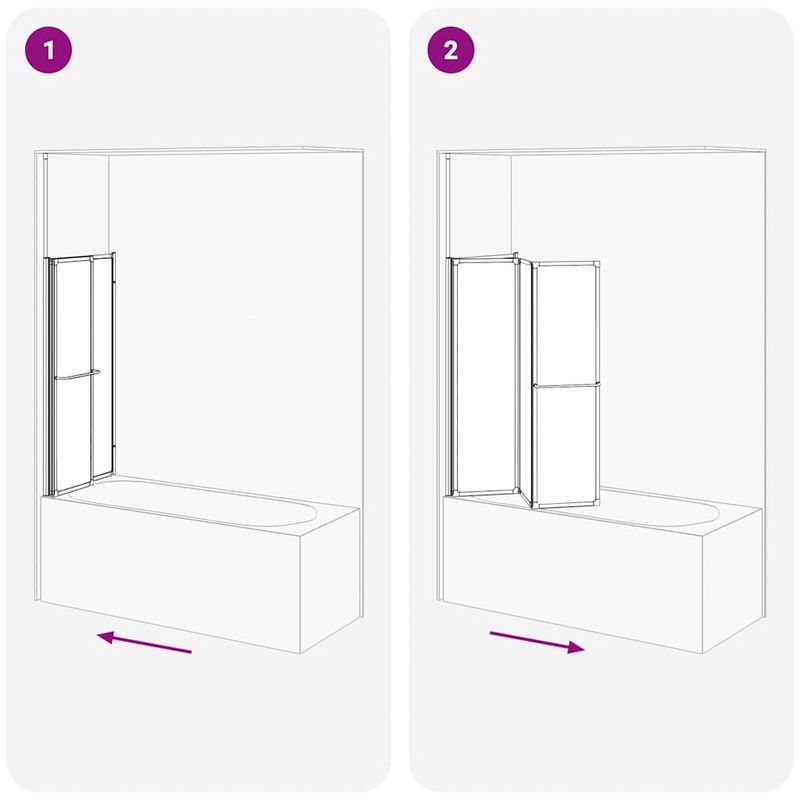 1

2