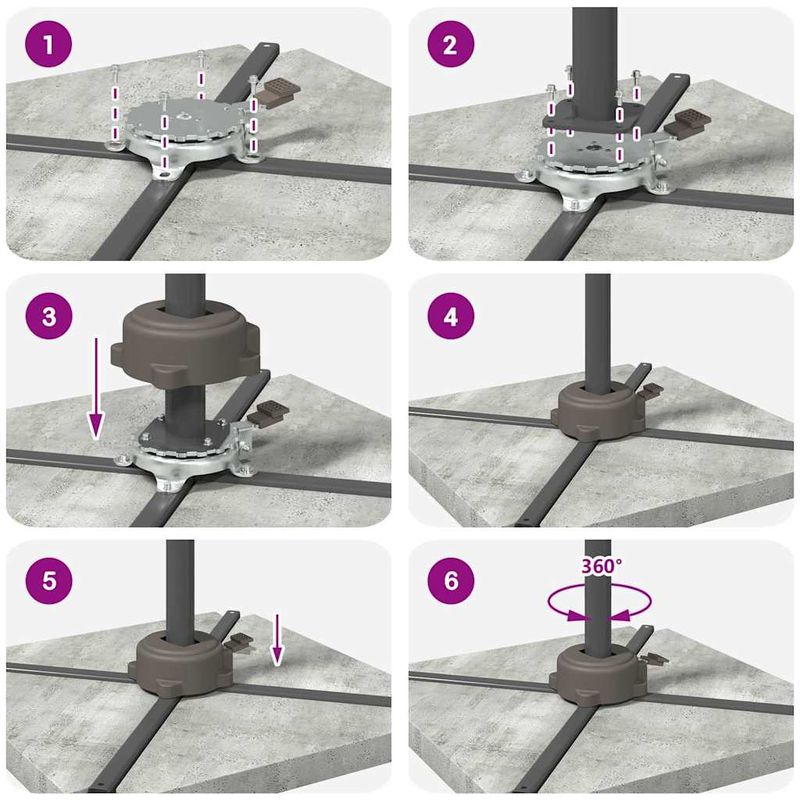 1

2

3

4

5

6

360°