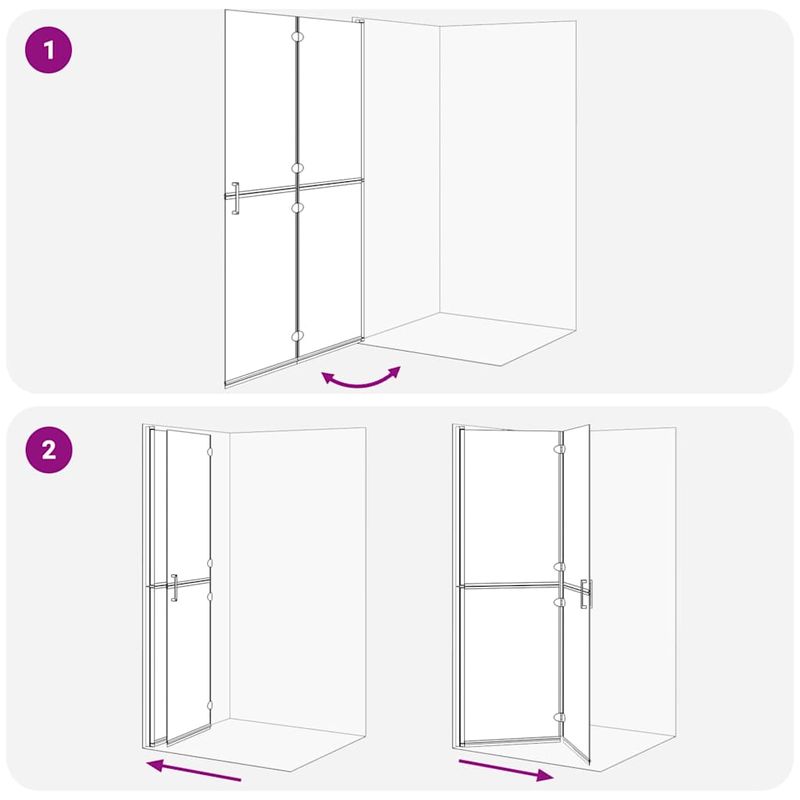 1

2