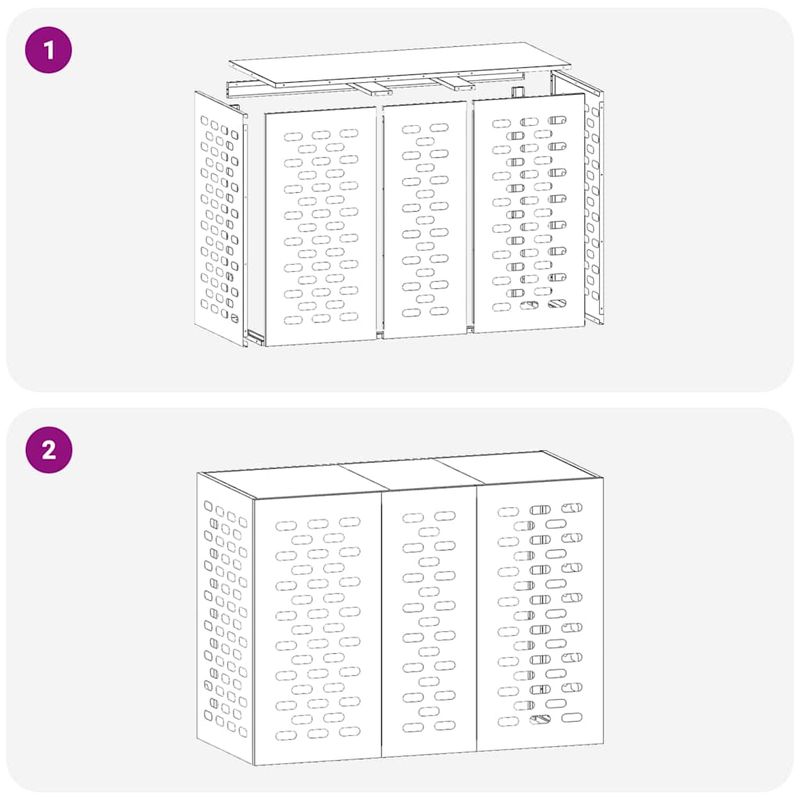 1

2