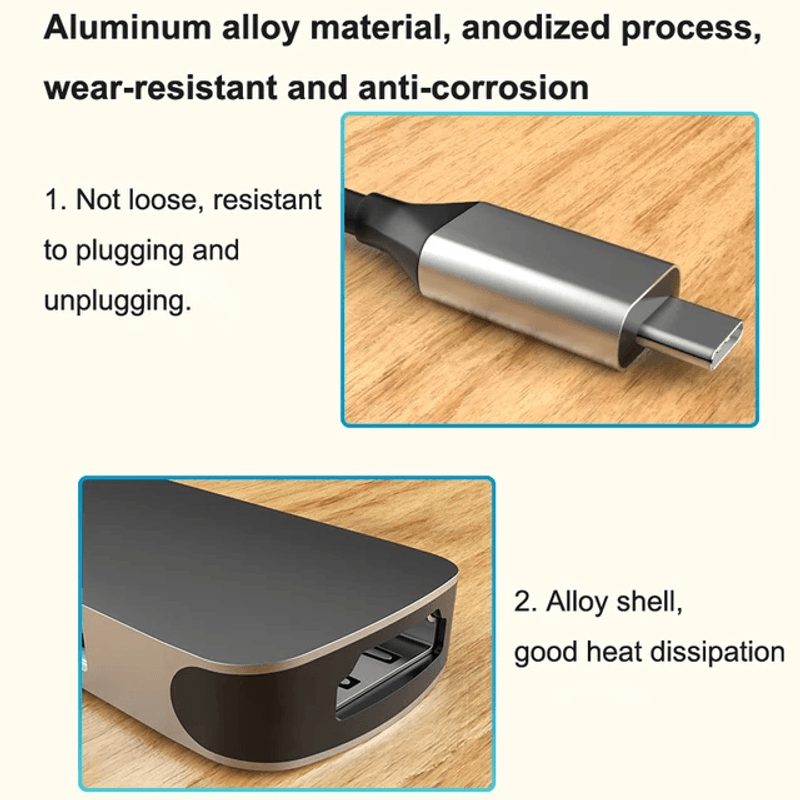 Aluminum alloy material, anodized process, wear-resistant and anti-corrosion

1. Not loose, resistant to plugging and unplugging.

2. Alloy shell, good heat dissipation