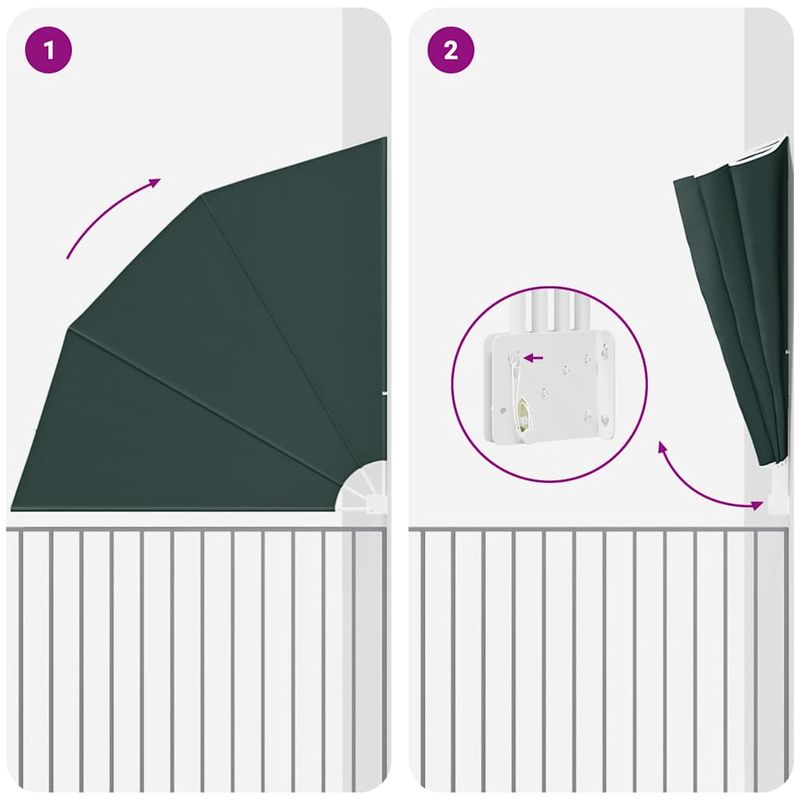 1

2