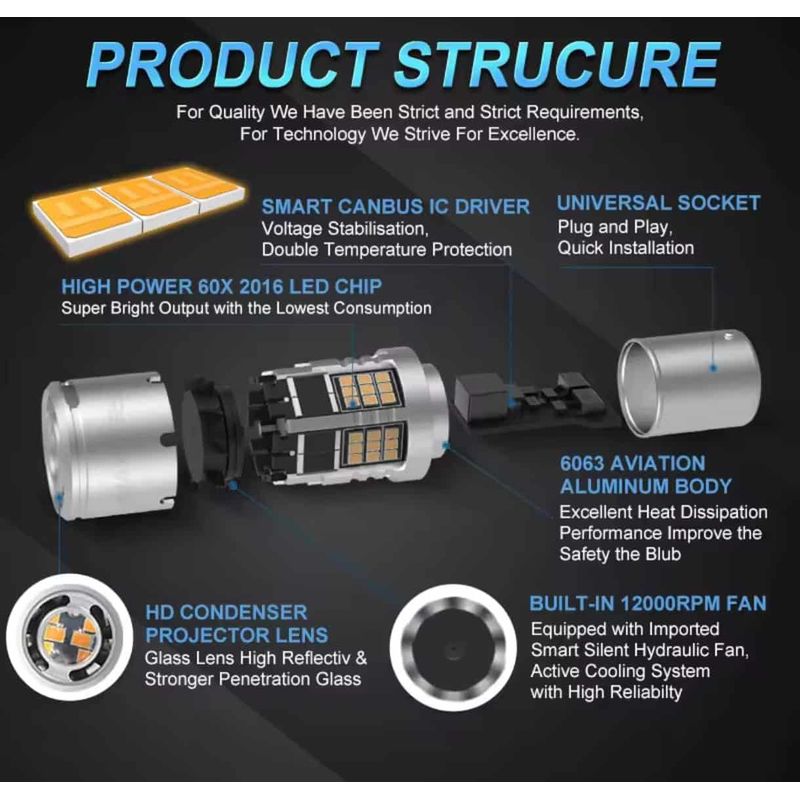 PRODUCT STRUCURE

For Quality We Have Been Strict and Strict Requirements,
For Technology We Strive For Excellence.

SMART CANBUS IC DRIVER
Voltage Stabilisation,
Double Temperature Protection

UNIVERSAL SOCKET
Plug and Play,
Quick Installation

HIGH POWER 60X 2016 LED CHIP
Super Bright Output with the Lowest Consumption

6063 AVIATION ALUMINUM BODY
Excellent Heat Dissipation Performance Improve the Safety the Blub

HD CONDENSER PROJECTOR LENS
Glass Lens High Reflectiv & Stronger Penetration Glass

BUILT-IN 12000RPM FAN
Equipped with Imported Smart Silent Hydraulic Fan, Active Cooling System with High Reliabilty