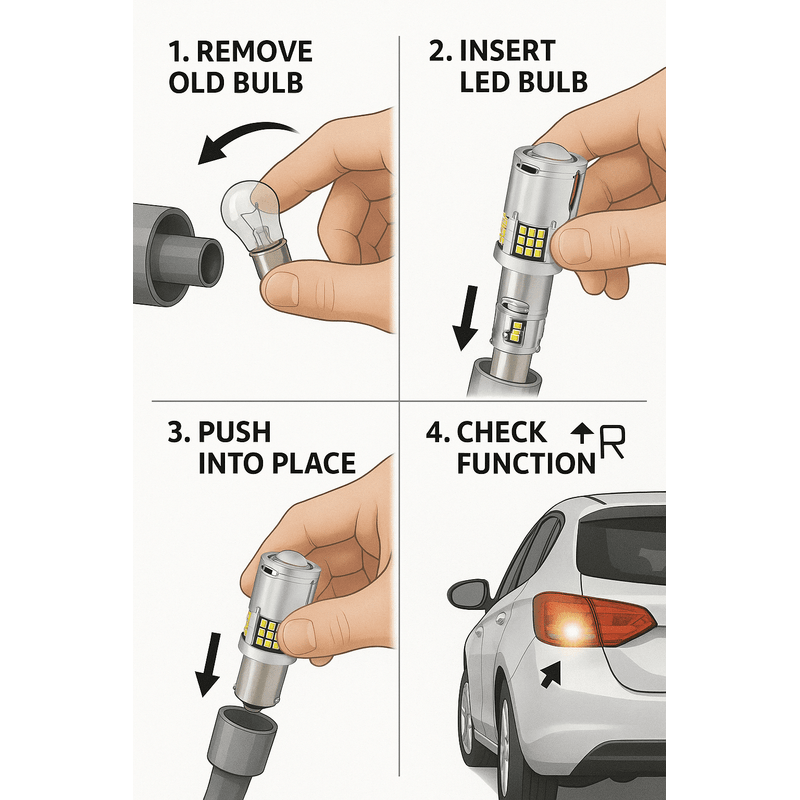 1. REMOVE OLD BULB

2. INSERT LED BULB

3. PUSH INTO PLACE

4. CHECK FUNCTION

R