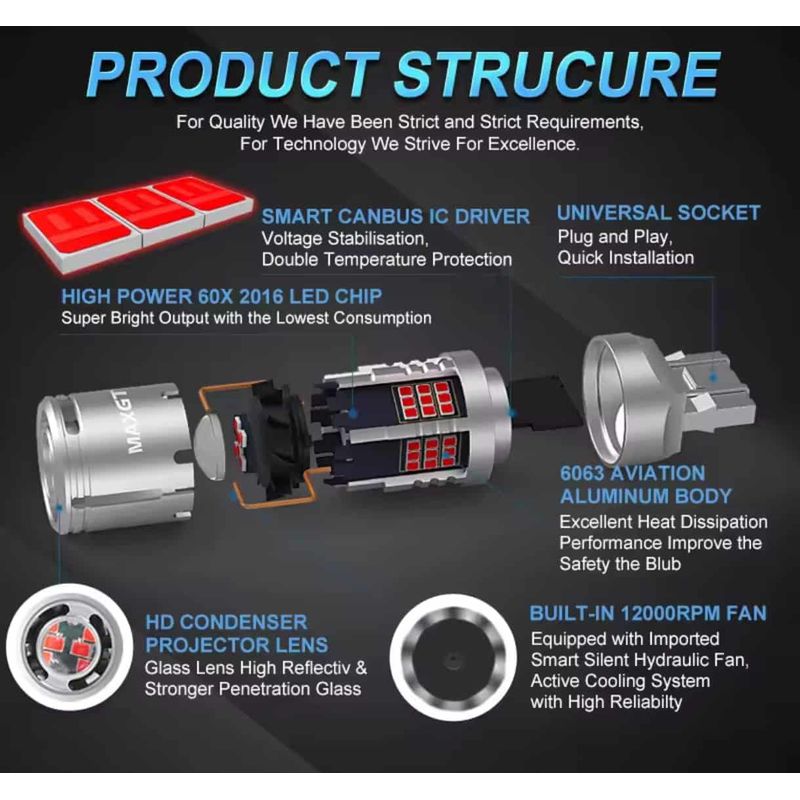 PRODUCT STRUCURE

For Quality We Have Been Strict and Strict Requirements, For Technology We Strive For Excellence.

SMART CANBUS IC DRIVER
Voltage Stabilisation, Double Temperature Protection

UNIVERSAL SOCKET
Plug and Play, Quick Installation

HIGH POWER 60X 2016 LED CHIP
Super Bright Output with the Lowest Consumption

MAXGT

6063 AVIATION ALUMINUM BODY
Excellent Heat Dissipation Performance Improve the Safety the Blub

HD CONDENSER PROJECTOR LENS
Glass Lens High Reflectiv & Stronger Penetration Glass

BUILT-IN 12000RPM FAN
Equipped with Imported Smart Silent Hydraulic Fan, Active Cooling System with High Reliabilty