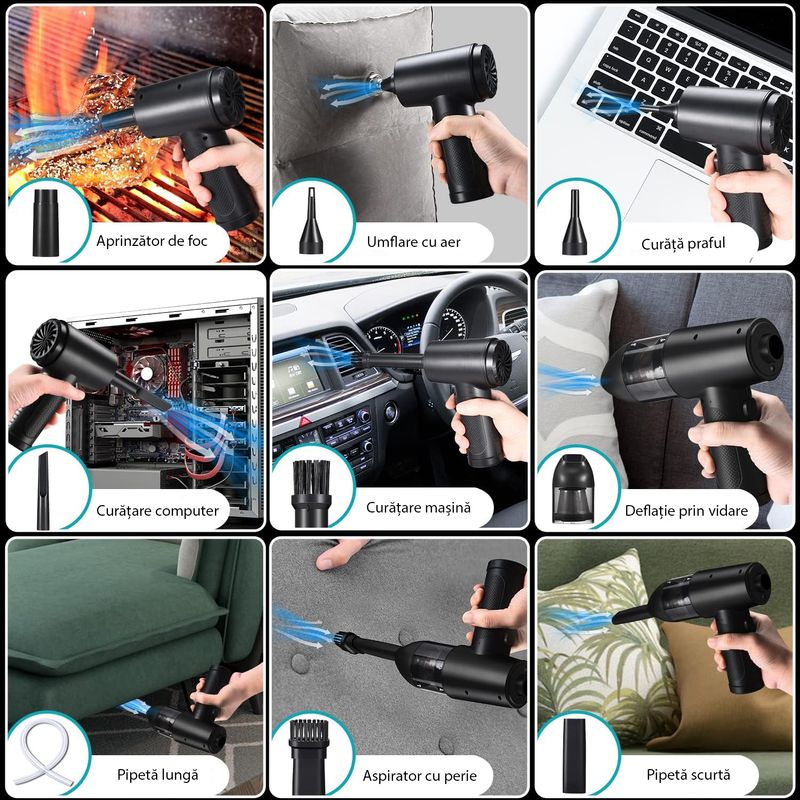 Aprinzător de foc

Umflare cu aer

Curăță praful

Curățare computer

Curățare mașină

Deflație prin vidare

Pipetă lungă

Aspirator cu perie

Pipetă scurtă