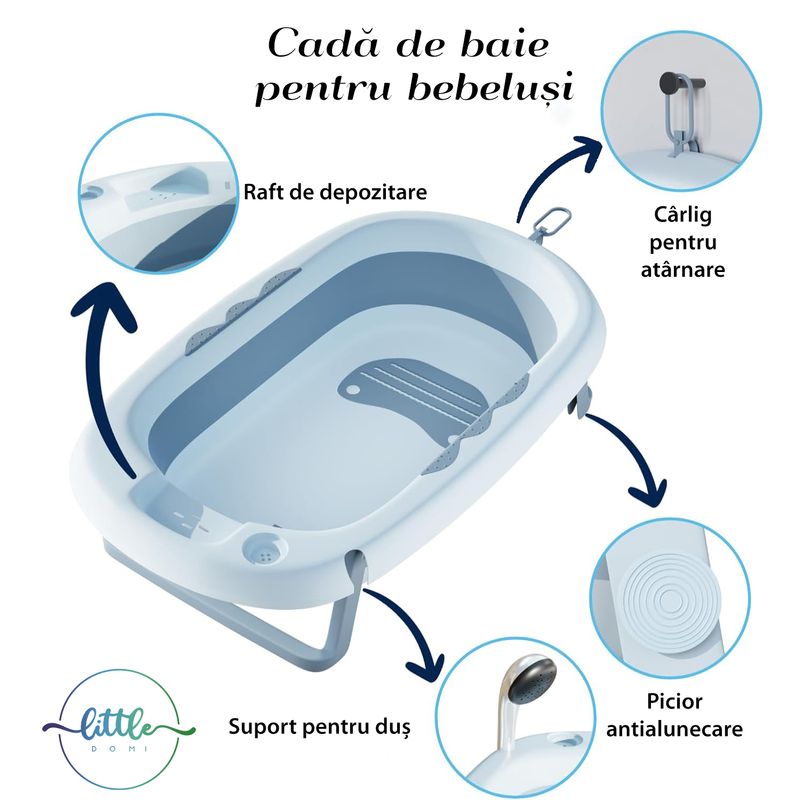 Cadă de baie pentru bebeluși

Raft de depozitare

Cârlig pentru atârnare

Picior antialunecare

Suport pentru duș

little DOMI