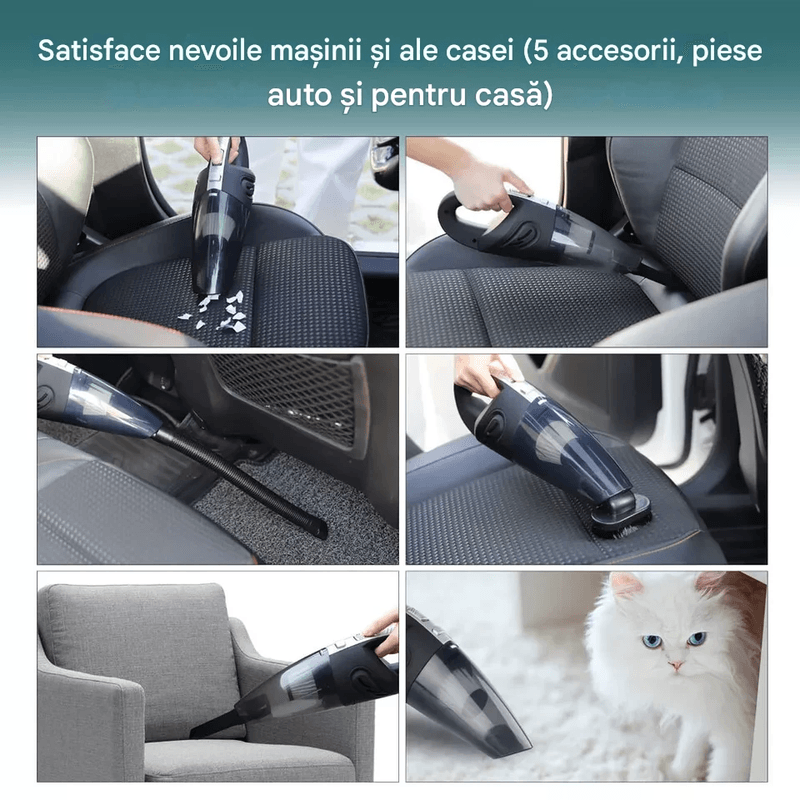 Satisface nevoile mașinii și ale casei (5 accesorii, piese auto și pentru casă)