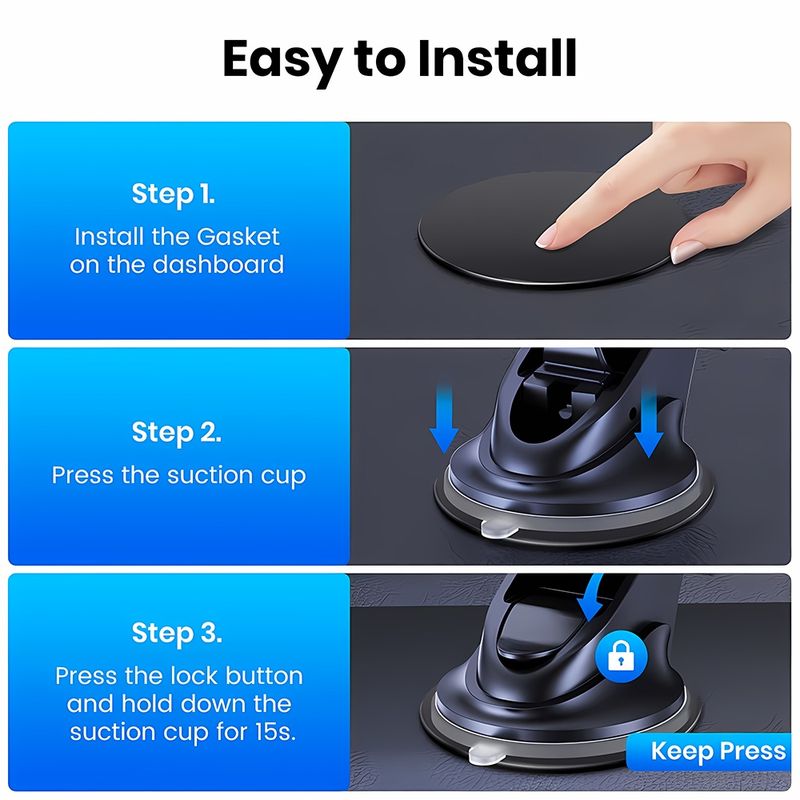 Easy to Install

Step 1.
Install the Gasket on the dashboard

Step 2.
Press the suction cup

Step 3.
Press the lock button and hold down the suction cup for 15s.

Keep Press