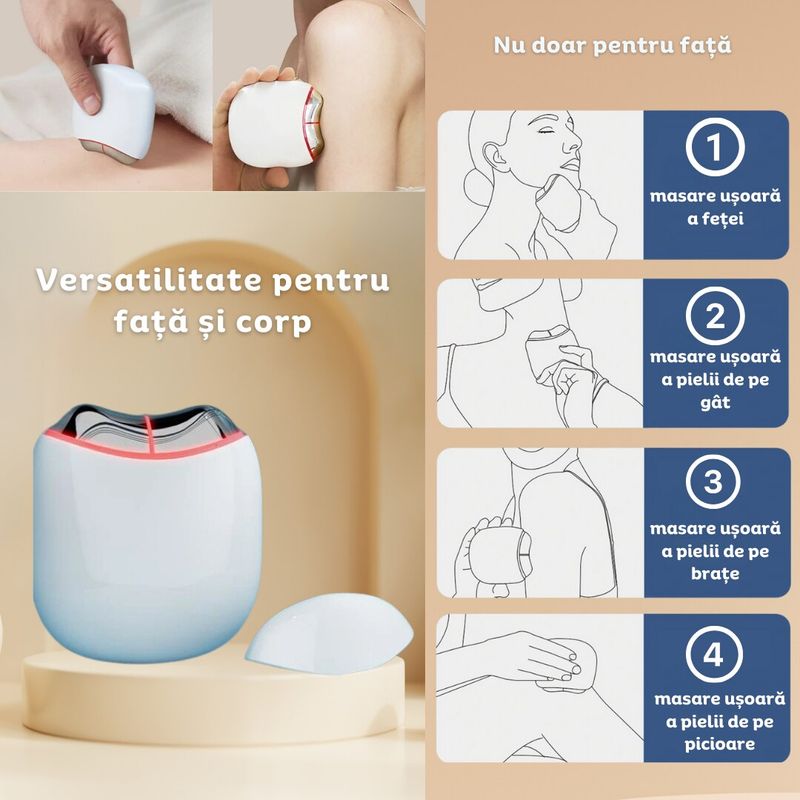 Versatilitate pentru față și corp

Nu doar pentru față

1
masare ușoară a feței

2
masare ușoară a pielii de pe gât

3
masare ușoară a pielii de pe brațe

4
masare ușoară a pielii de pe picioare