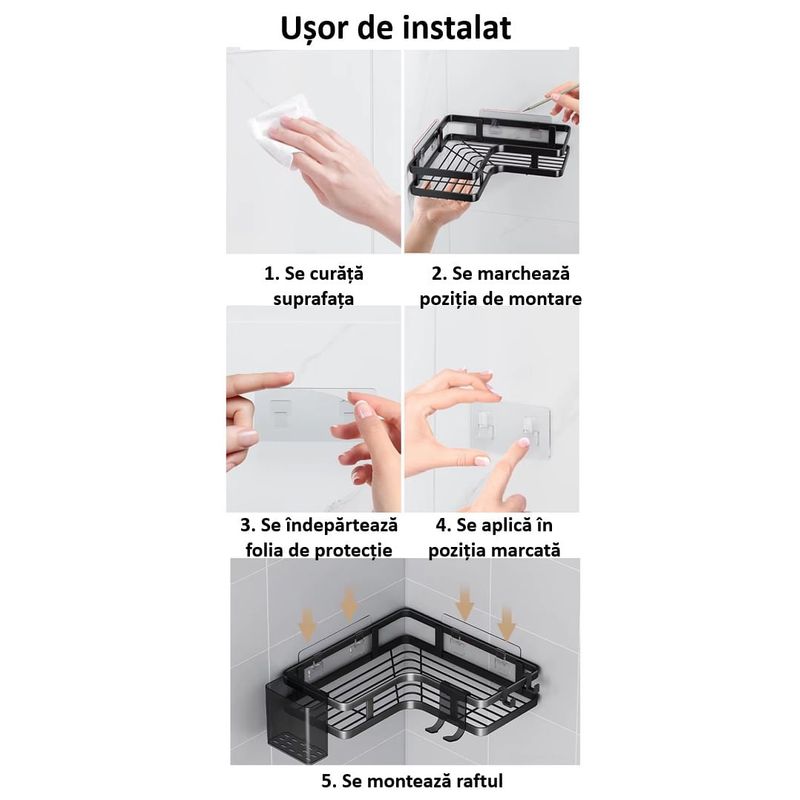 Ușor de instalat

1. Se curăță suprafața

2. Se marchează poziția de montare

3. Se îndepărtează folia de protecție

4. Se aplică în poziția marcată

5. Se montează raftul