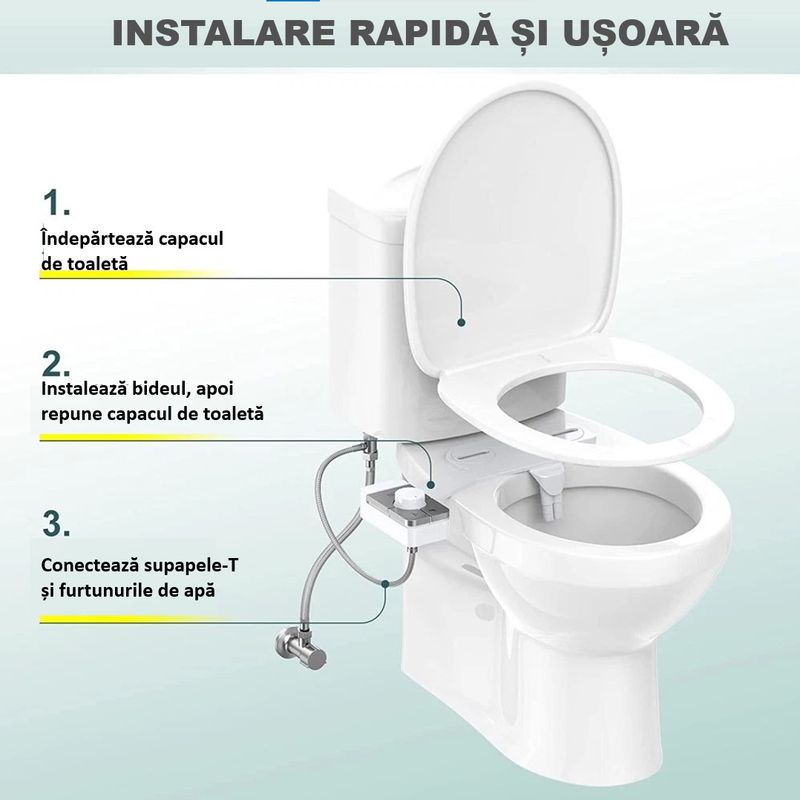 INSTALARE RAPIDĂ ȘI UȘOARĂ

1.
Îndepărtează capacul de toaletă

2.
Instalează bideul, apoi repune capacul de toaletă

3.
Conectează supapele-T și furtunurile de apă