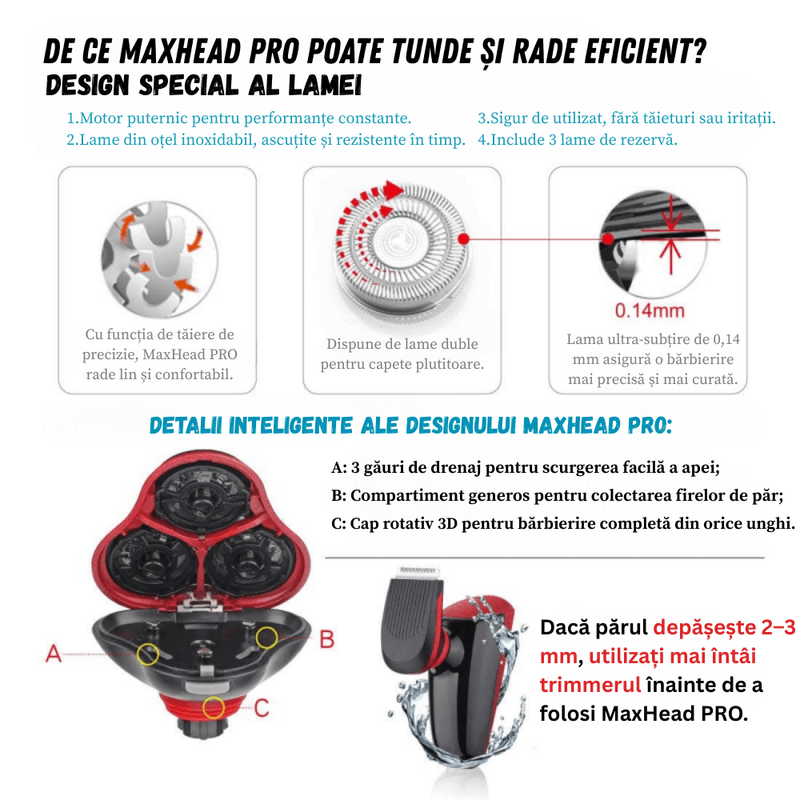 DE CE MAXHEAD PRO POATE TUNDE ȘI RADE EFICIENT?
DESIGN SPECIAL AL LAMEI

1.Motor puternic pentru performanțe constante.
2.Lame din oțel inoxidabil, ascuțite și rezistente în timp.
3.Sigur de utilizat, fără tăieturi sau iritații.
4.Include 3 lame de rezervă.

Cu funcția de tăiere de precizie, MaxHead PRO rade lin și confortabil.

Dispune de lame duble pentru capete plutitoare.

0.14mm

Lama ultra-subțire de 0,14 mm asigură o bărbierire mai precisă și mai curată.

DETALII INTELIGENTE ALE DESIGNULUI MAXHEAD PRO:

A: 3 găuri de drenaj pentru scurgerea facilă a apei;
B: Compartiment generos pentru colectarea firelor de păr;
C: Cap rotativ 3D pentru bărbierire completă din orice unghi.

A
B
C

Dacă părul depășește 2–3 mm, utilizați mai întâi trimmerul înainte de a folosi MaxHead PRO.