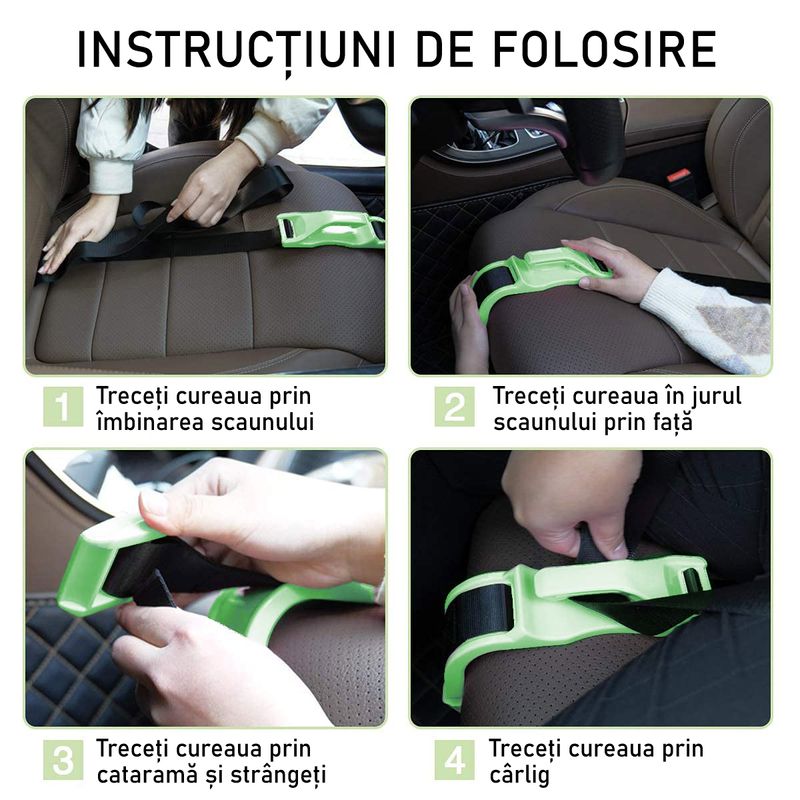 INSTRUCȚIUNI DE FOLOSIRE

1 Treceți cureaua prin îmbinarea scaunului

2 Treceți cureaua în jurul scaunului prin față

3 Treceți cureaua prin cataramă și strângeți

4 Treceți cureaua prin cârlig