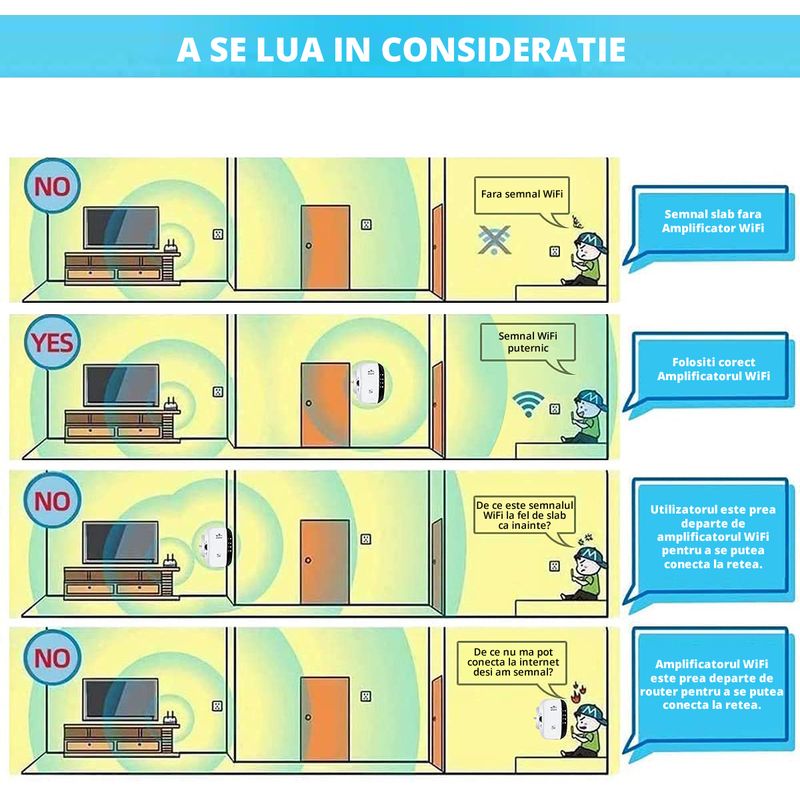 A SE LUA IN CONSIDERATIE

NO

Fara semnal WiFi

Semnal slab fara Amplificator WiFi

YES

Semnal WiFi puternic

Folositi corect Amplificatorul WiFi

NO

De ce este semnalul WiFi la fel de slab ca inainte?

Utilizatorul este prea departe de amplificatorul WiFi pentru a se putea conecta la retea.

NO

De ce nu ma pot conecta la internet desi am semnal?

Amplificatorul WiFi este prea departe de router pentru a se putea conecta la retea.