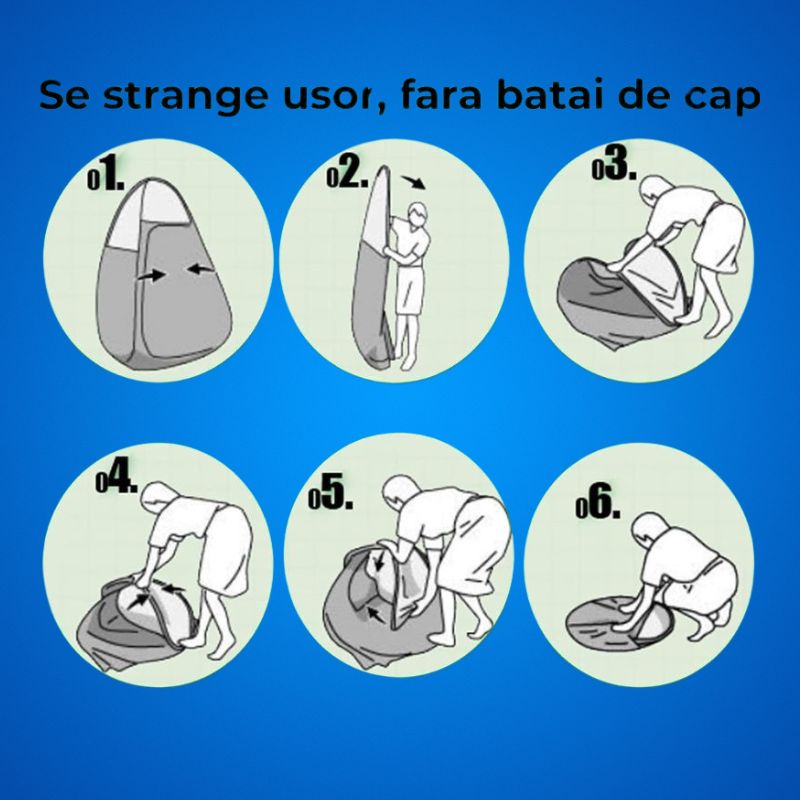 Se strange usor, fara batai de cap

01.

02.

03.

04.

05.

06.