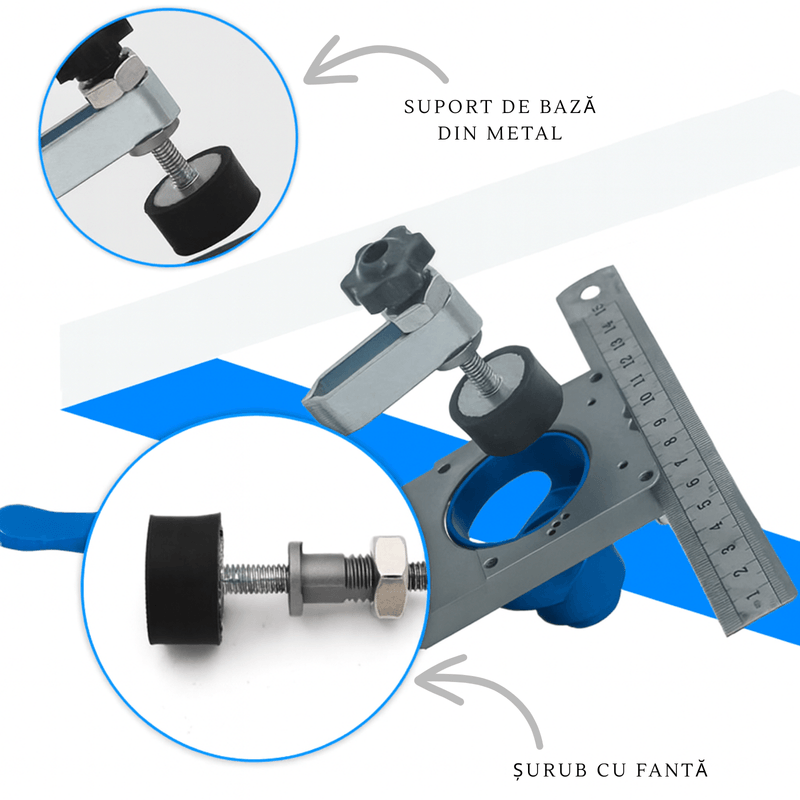 SUPORT DE BAZĂ DIN METAL

15 14 13 12 11 10 9 8 7 6 5 4 3 2 1

ȘURUB CU FANTĂ