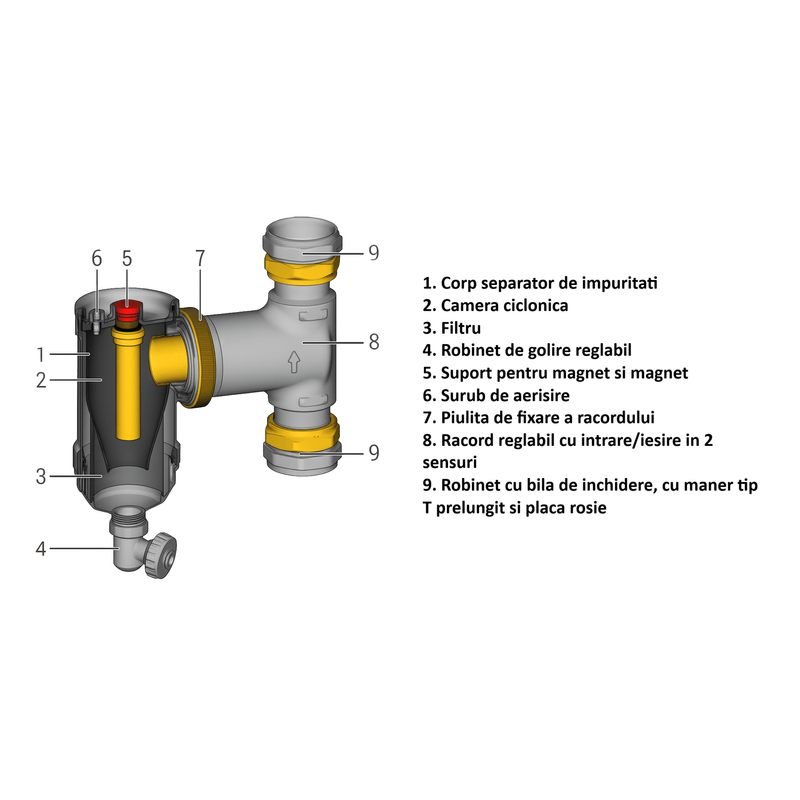 6
5
7
9
1
2
8
3
9
4

1. Corp separator de impuritati
2. Camera ciclonica
3. Filtru
4. Robinet de golire reglabil
5. Suport pentru magnet si magnet
6. Surub de aerisire
7. Piulita de fixare a racordului
8. Racord reglabil cu intrare/iesire in 2 sensuri
9. Robinet cu bila de inchidere, cu maner tip T prelungit si placa rosie