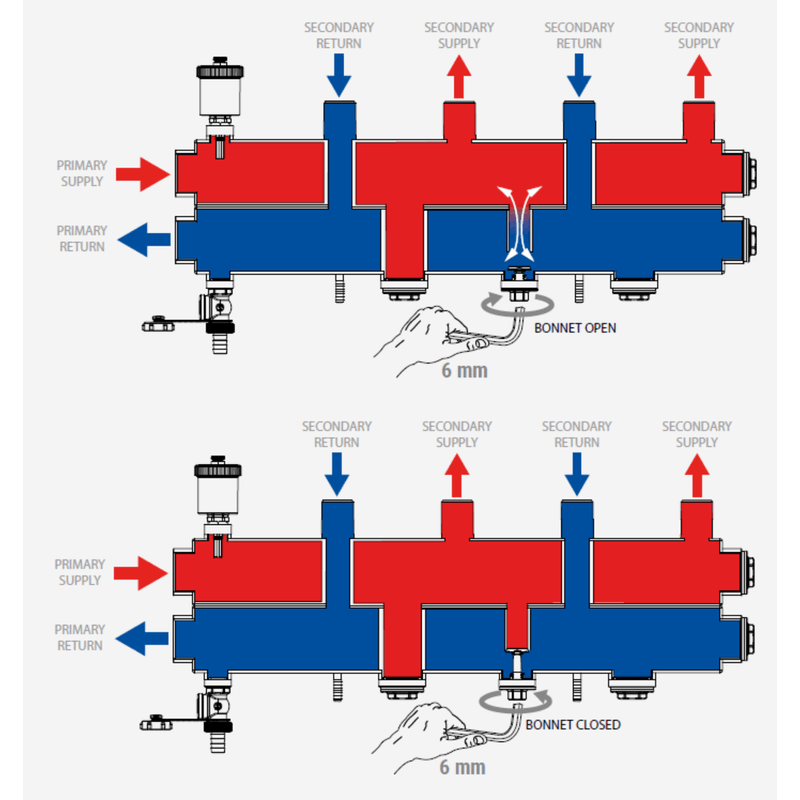 SECONDARY RETURN

SECONDARY SUPPLY

SECONDARY RETURN

SECONDARY SUPPLY

PRIMARY SUPPLY

PRIMARY RETURN

BONNET OPEN

6 mm

SECONDARY RETURN

SECONDARY SUPPLY

SECONDARY RETURN

SECONDARY SUPPLY

PRIMARY SUPPLY

PRIMARY RETURN

BONNET CLOSED

6 mm