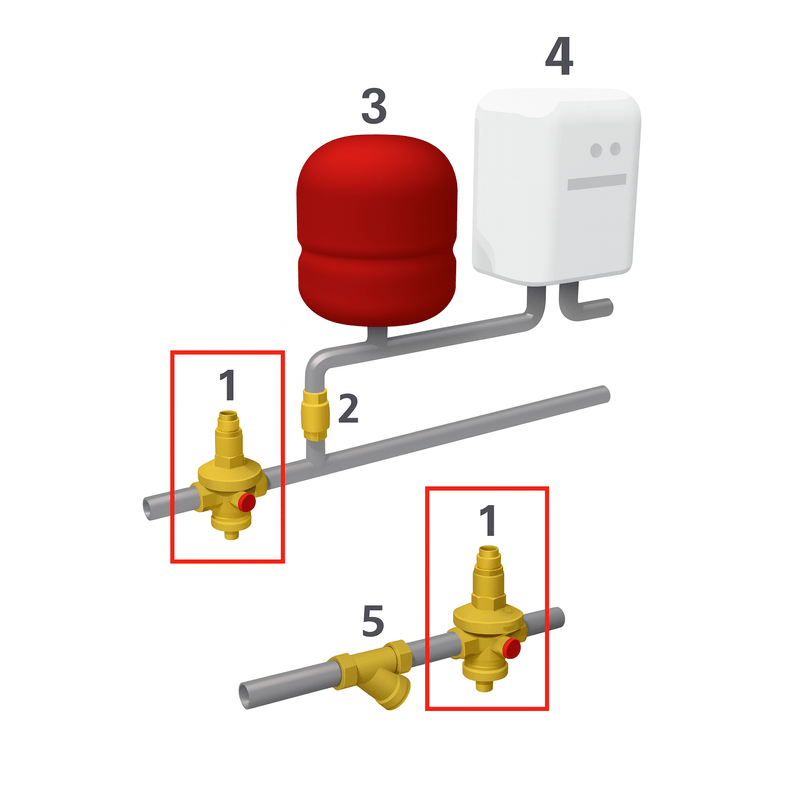 4
3
1
2
1
5