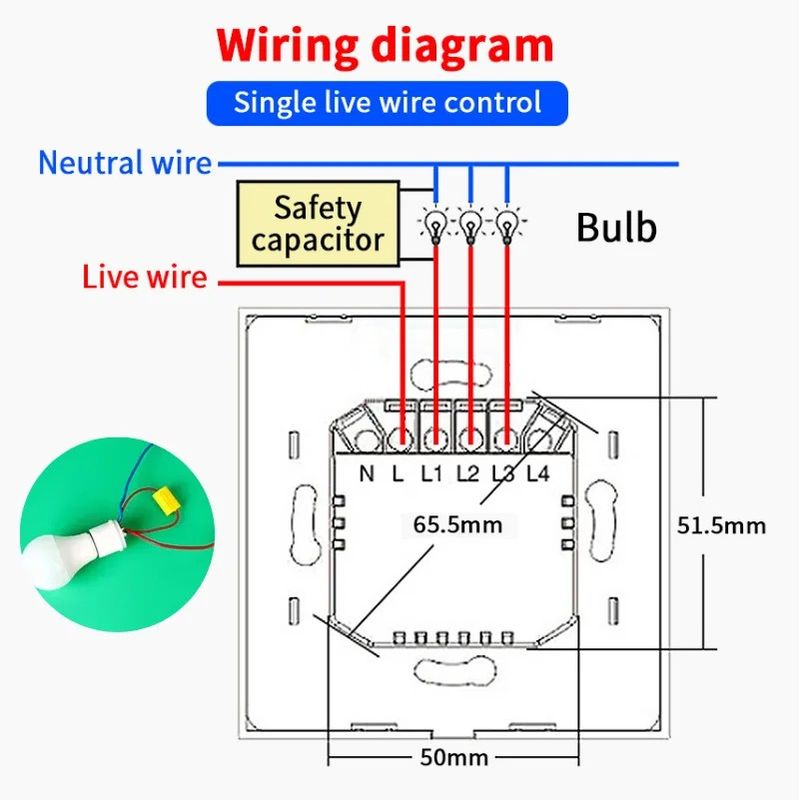 Wiring diagram

Single live wire control

Neutral wire

Safety capacitor

Bulb

Live wire

N L L1 L2 L3 L4

65.5mm

51.5mm

50mm