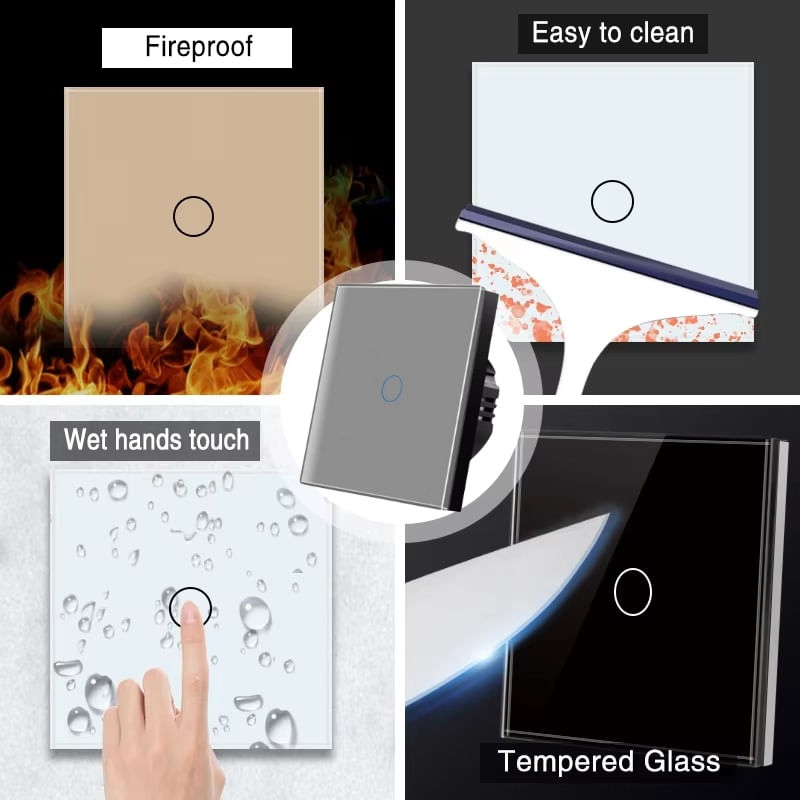 Fireproof

Easy to clean

Wet hands touch

Tempered Glass