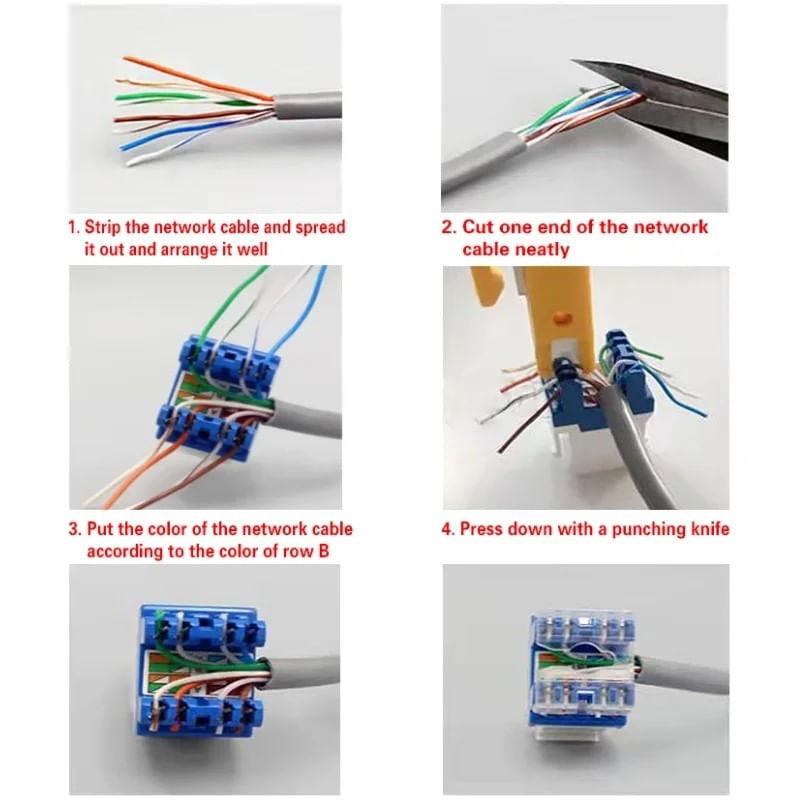 1. Strip the network cable and spread it out and arrange it well

2. Cut one end of the network cable neatly

3. Put the color of the network cable according to the color of row B

4. Press down with a punching knife