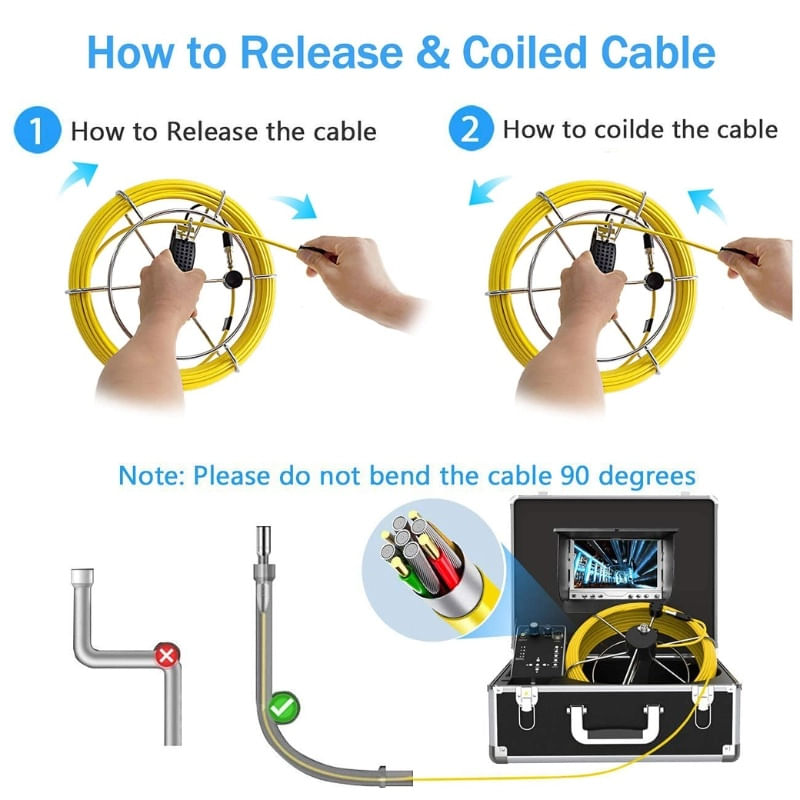 How to Release & Coiled Cable

1 How to Release the cable

2 How to coilde the cable

Note: Please do not bend the cable 90 degrees